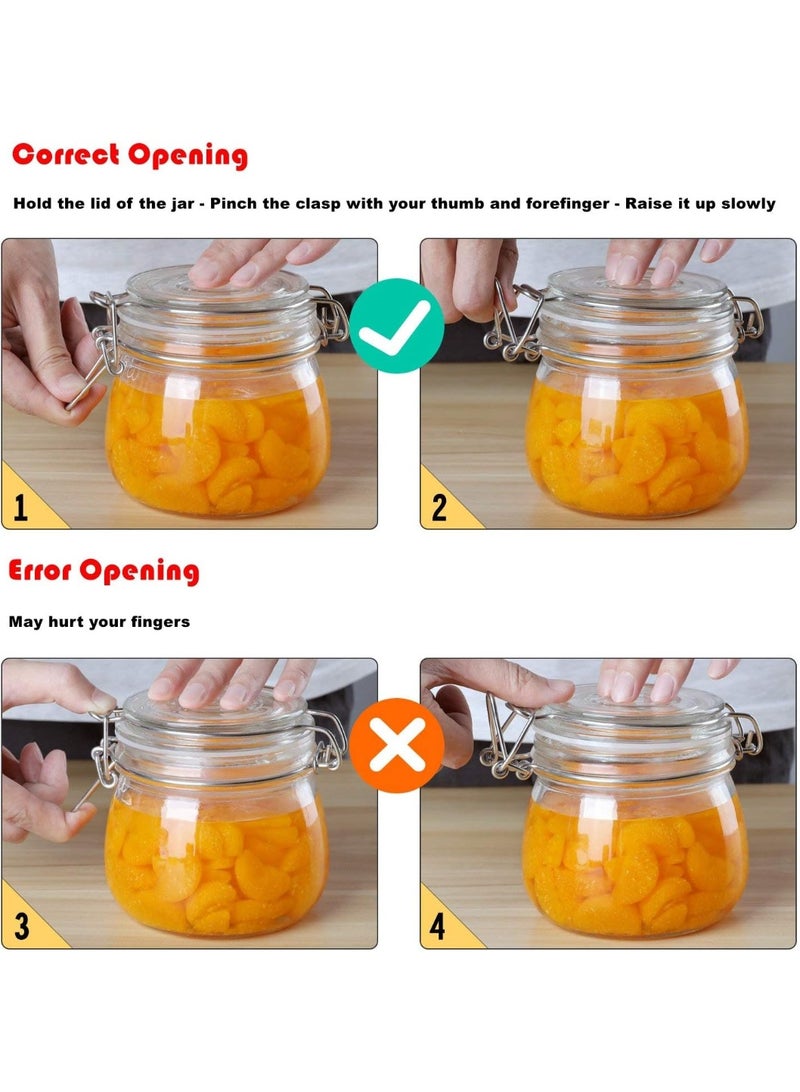 Correct Opening

Hold the lid of the jar - Pinch the clasp with your thumb and forefinger - Raise it up slowly

1

2

Error Opening

May hurt your fingers

3

4